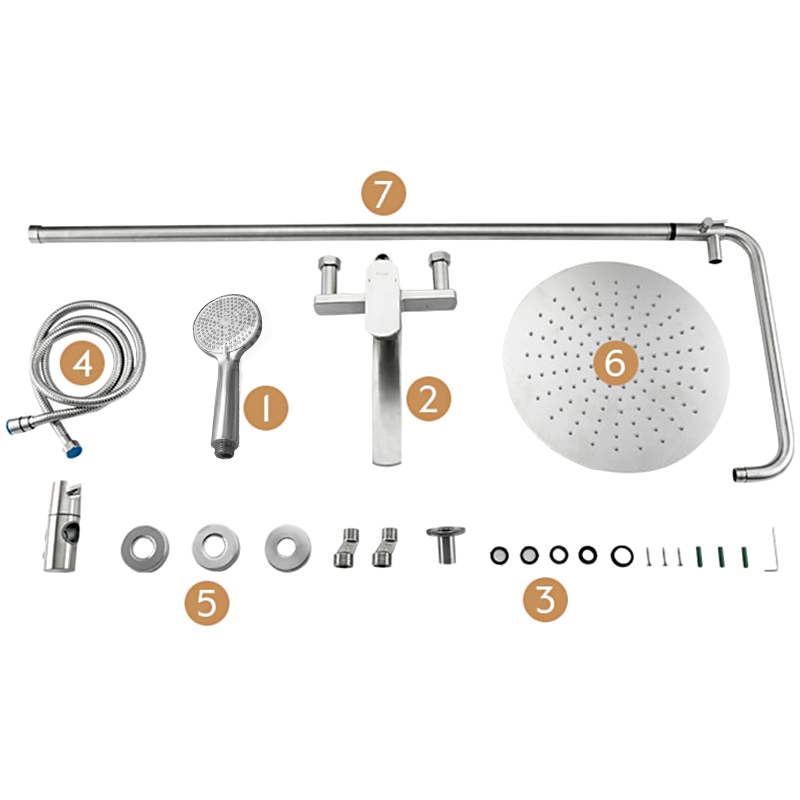 7
4
1
2
6
5
3